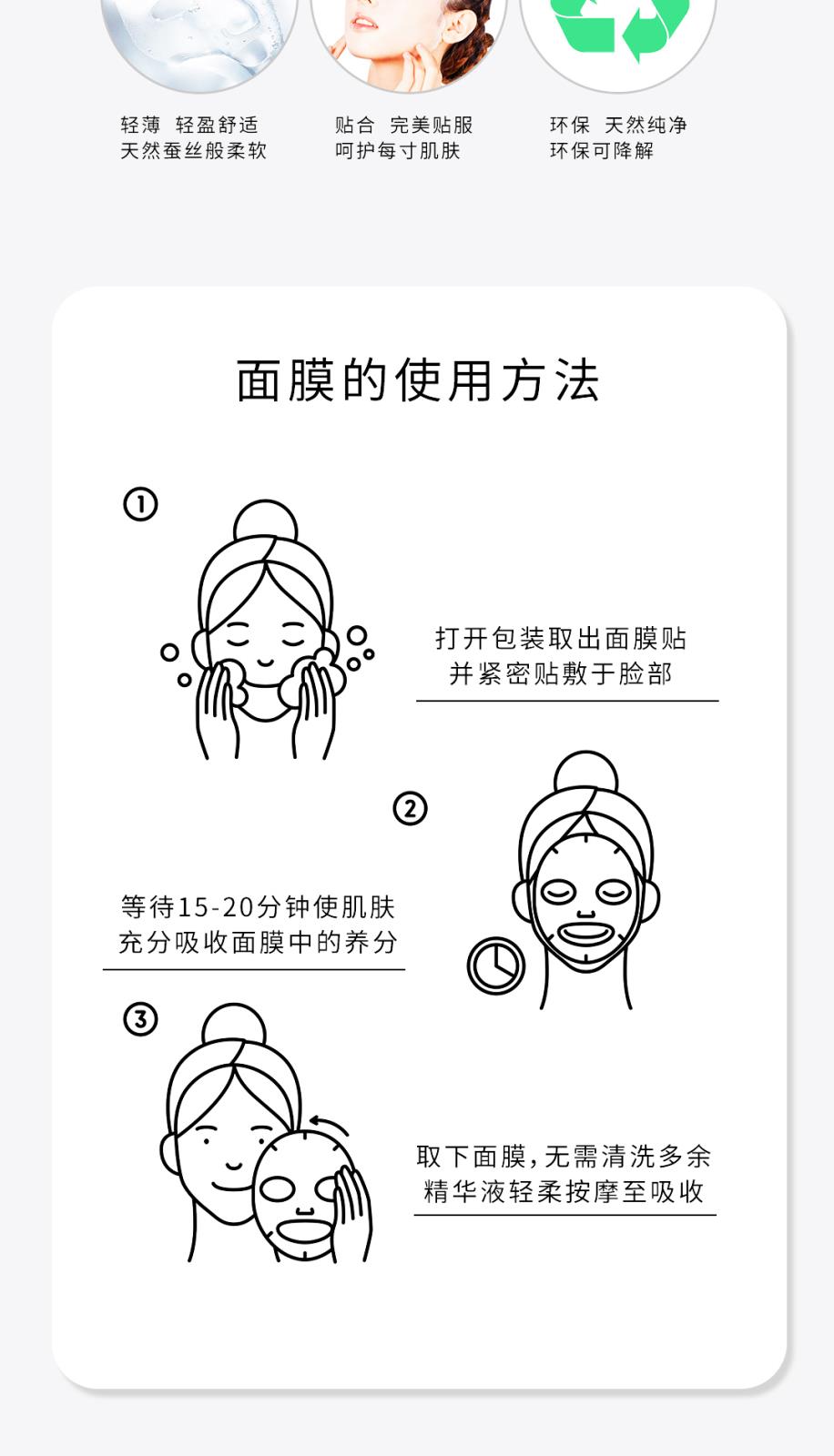 轻薄 轻盈舒适
天然蚕丝般柔软

贴合 完美贴服
呵护每寸肌肤

环保 天然纯净
环保可降解

面膜的使用方法

①

打开包装取出面膜贴
并紧密贴敷于脸部

②

等待15-20分钟使肌肤
充分吸收面膜中的养分

③

取下面膜，无需清洗多余
精华液轻柔按摩至吸收